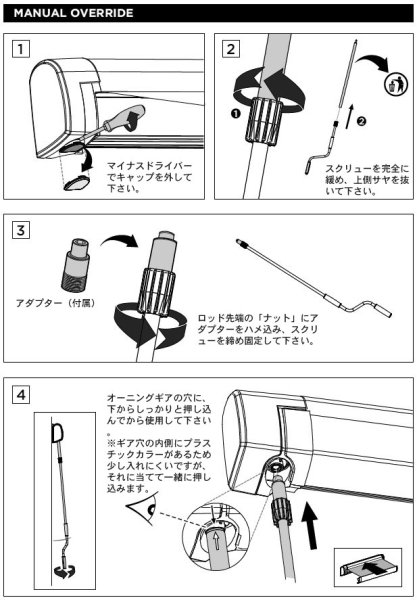 MANUAL OVERRIDE

1

マイナスドライバーでキャップを外して下さい。

2

❶

❷

スクリューを完全に緩め、上側サヤを抜いて下さい。

3

アダプター（付属）

ロッド先端の「ナット」にアダプターをハメ込み、スクリューを締め固定して下さい。

4

オーニングギアの穴に、下からしっかりと押し込んでから使用して下さい。
※ギア穴の内側にプラスチックカラーがあるため少し入れにくいですが、それに当てて一緒に押し込みます。