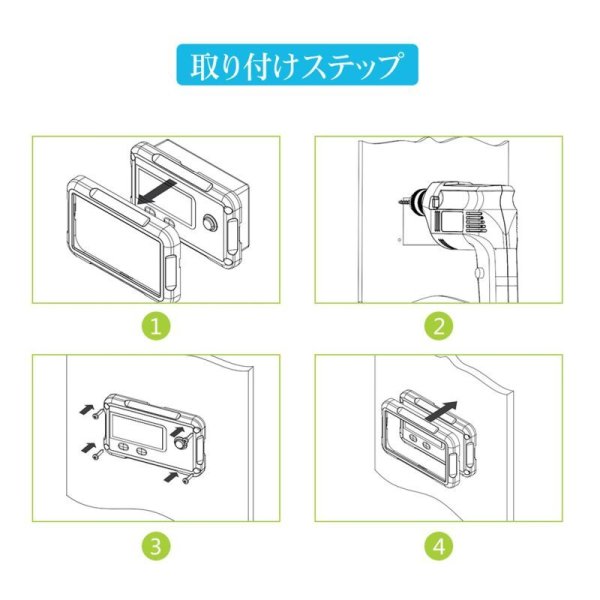 取り付けステップ

1

2

3

4