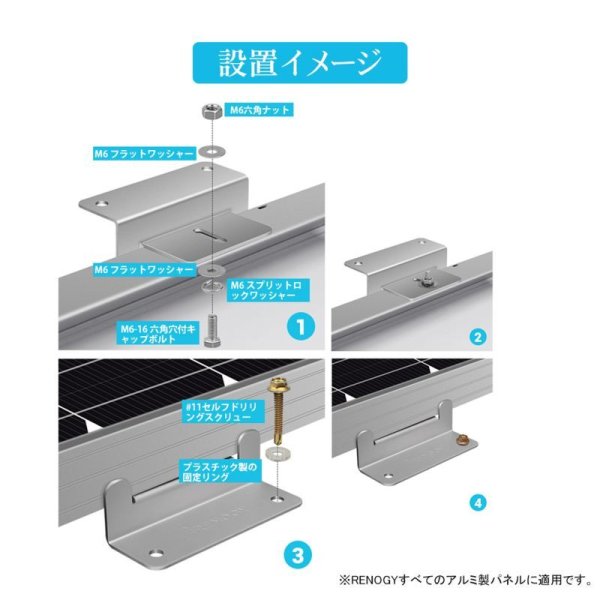 設置イメージ

M6六角ナット

M6 フラットワッシャー

M6 フラットワッシャー

M6 スプリットロックワッシャー

M6-16 六角穴付キャップボルト

1

2

#11セルフドリリングスクリュー

プラスチック製の固定リング

3

4

※RENOGYすべてのアルミ製パネルに適用です。