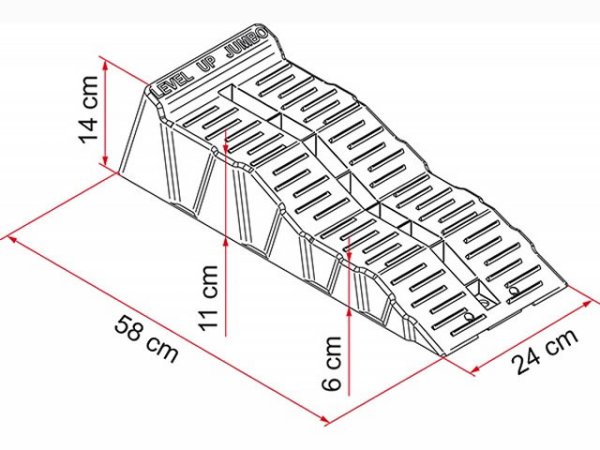 LEVEL UP JUMBO
14 cm
11 cm
6 cm
58 cm
24 cm