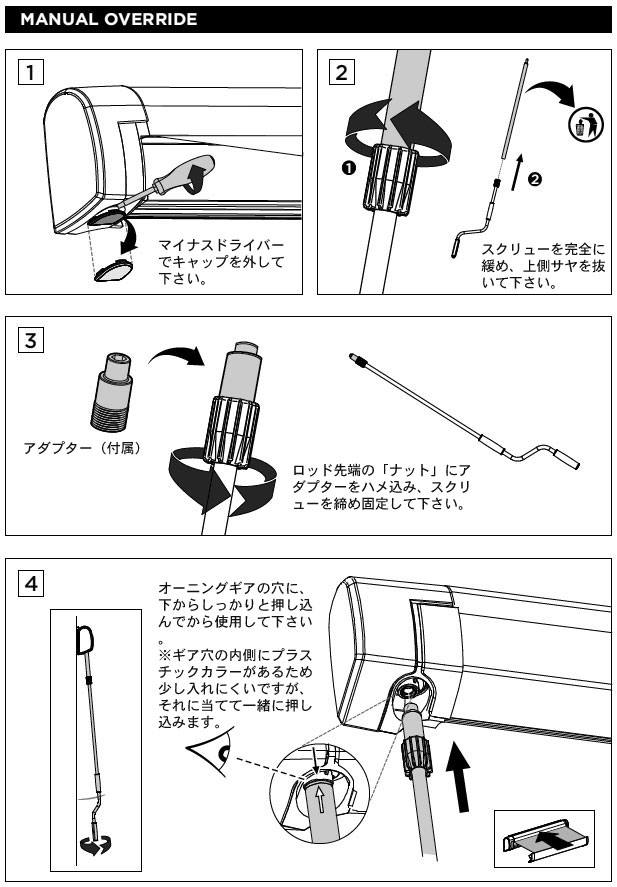 MANUAL OVERRIDE

1

マイナスドライバーでキャップを外して下さい。

2

❶

❷

スクリューを完全に緩め、上側サヤを抜いて下さい。

3

アダプター（付属）

ロッド先端の「ナット」にアダプターをハメ込み、スクリューを締め固定して下さい。

4

オーニングギアの穴に、下からしっかりと押し込んでから使用して下さい。
※ギア穴の内側にプラスチックカラーがあるため少し入れにくいですが、それに当てて一緒に押し込みます。