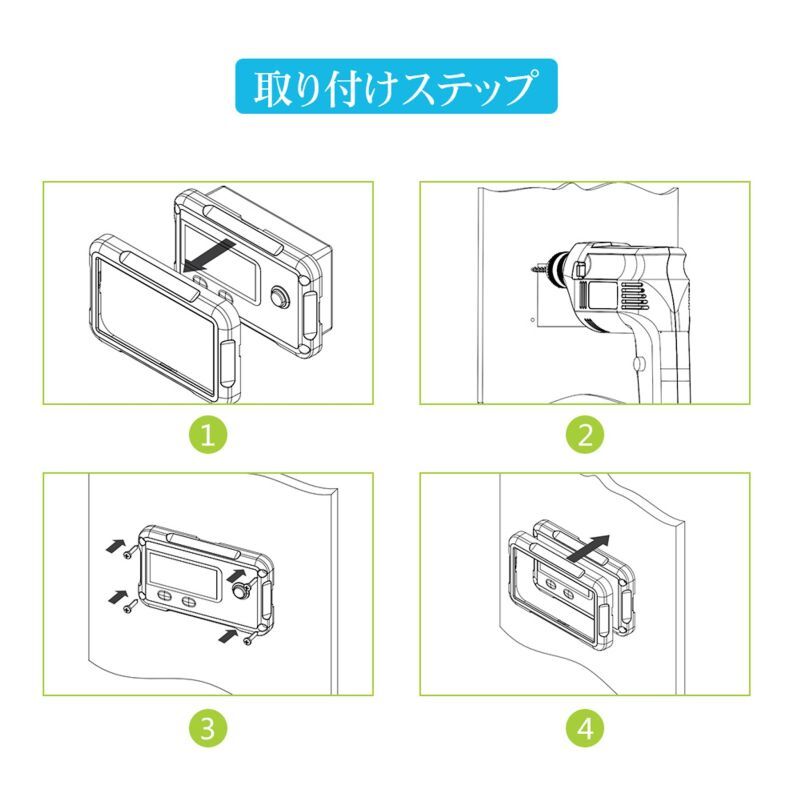 取り付けステップ

1

2

3

4